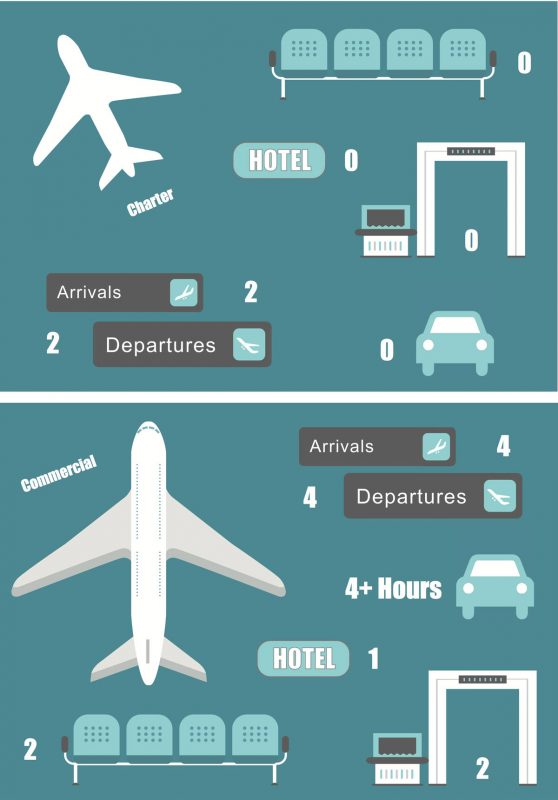 0

HOTEL 0

Charter

0

Arrivals 2

2 Departures

0

Commercial

Arrivals 4

4 Departures

4+ Hours

HOTEL 1

2

2